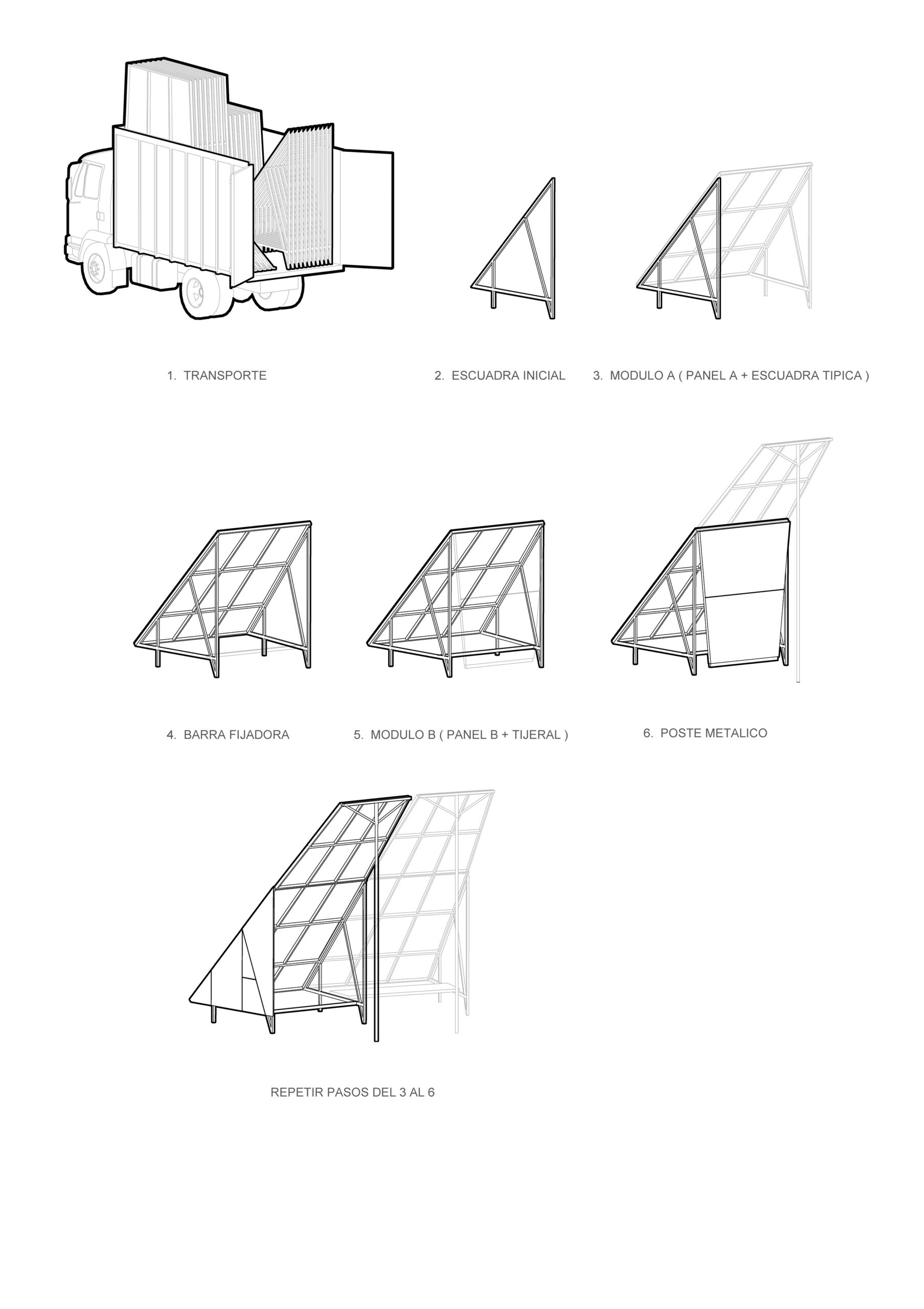 1. TRANSPORTE

2. ESCUADRA INICIAL

3. MODULO A ( PANEL A + ESCUADRA TIPICA )

4. BARRA FIJADORA

5. MODULO B ( PANEL B + TIJERAL )

6. POSTE METALICO

REPETIR PASOS DEL 3 AL 6